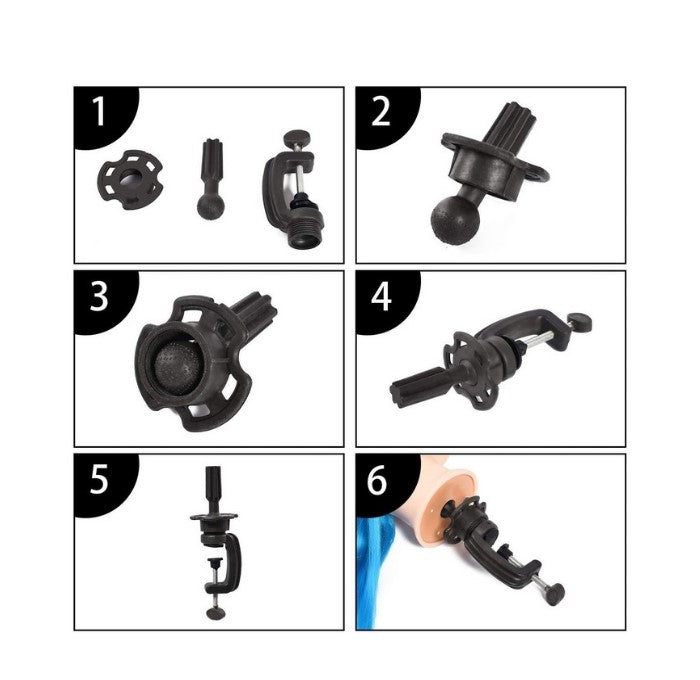 1

2

3

4

5

6