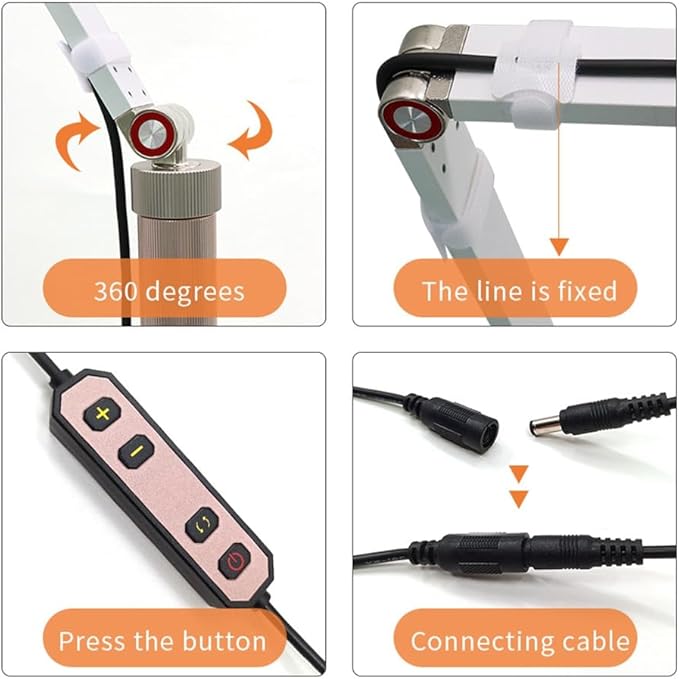 360 degrees

The line is fixed

+
−

Press the button

Connecting cable